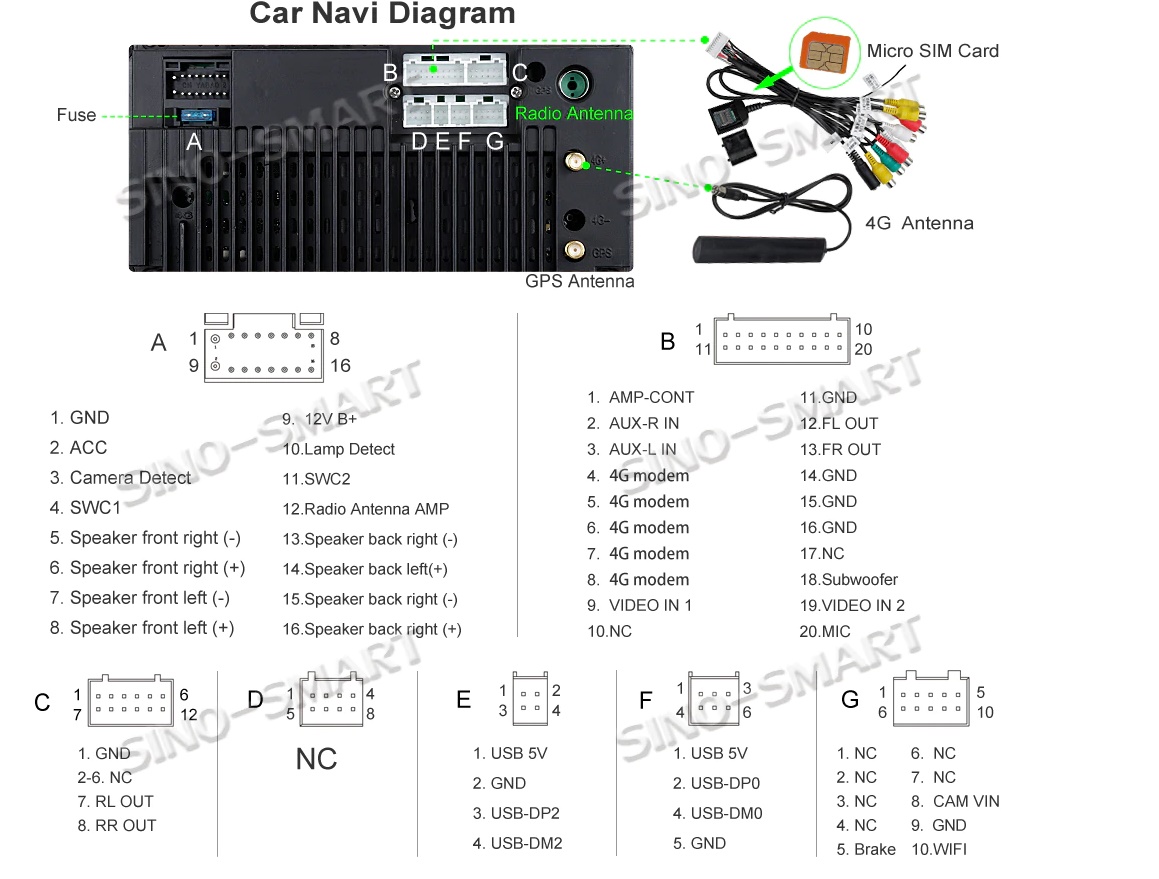 Car Navi Diagram

Fuse
A
B C
Radio Antenna
D E F G
4G+
4G-
GPS
GPS Antenna
Micro SIM Card
4G Antenna

SINO-SMART

A
1 8
9 16

1. GND
2. ACC
3. Camera Detect
4. SWC1
5. Speaker front right (-)
6. Speaker front right (+)
7. Speaker front left (-)
8. Speaker front left (+)

9. 12V B+
10.Lamp Detect
11.SWC2
12.Radio Antenna AMP
13.Speaker back right (-)
14.Speaker back left(+)
15.Speaker back right (-)
16.Speaker back right (+)

B
1 10
11 20

1. AMP-CONT
2. AUX-R IN
3. AUX-L IN
4. 4G modem
5. 4G modem
6. 4G modem
7. 4G modem
8. 4G modem
9. VIDEO IN 1
10.NC

11.GND
12.FL OUT
13.FR OUT
14.GND
15.GND
16.GND
17.NC
18.Subwoofer
19.VIDEO IN 2
20.MIC

C
1 6
7 12

1. GND
2-6. NC
7. RL OUT
8. RR OUT

D
1 4
5 8

NC

E
1 2
3 4

1. USB 5V
2. GND
3. USB-DP2
4. USB-DM2

F
1 3
4 6

1. USB 5V
2. USB-DP0
4. USB-DM0
5. GND

G
1 5
6 10

1. NC
2. NC
3. NC
4. NC
5. Brake

6. NC
7. NC
8. CAM VIN
9. GND
10.WIFI